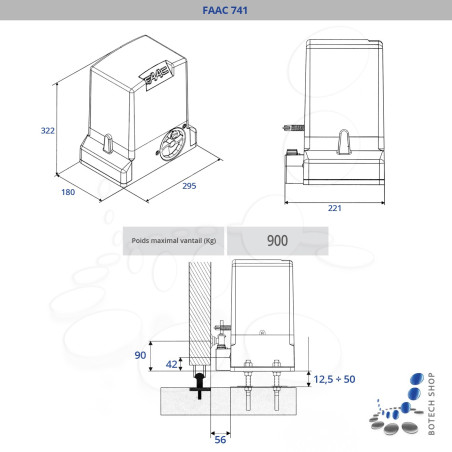 FAAC 741

FAAC

322

180

295

221

| Poids maximal vantail (Kg) | 900 |
|---|---|

90

42

12,5 ÷ 50

56

BOTECH SHOP