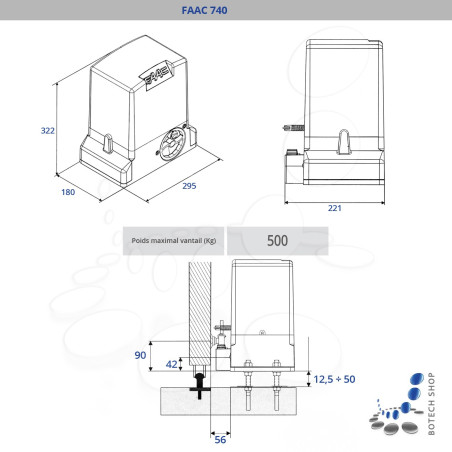 FAAC 740

FAAC

322

180

295

221

| Poids maximal vantail (Kg) | 500 |
|---|---|

90

42

12,5 ÷ 50

56

BOTECH SHOP