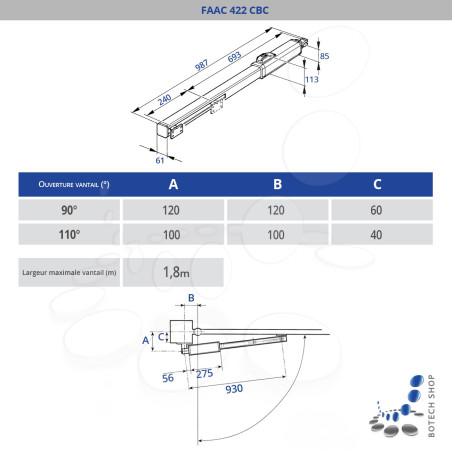 FAAC 422 CBC

987
693
240
85
113
61

| Ouverture vantail (°) | A | B | C |
|---|---|---|---|
| 90° | 120 | 120 | 60 |
| 110° | 100 | 100 | 40 |

| Largeur maximale vantail (m) | 1,8m |
|---|---|

B
A
C
56
275
930

BOTECH SHOP