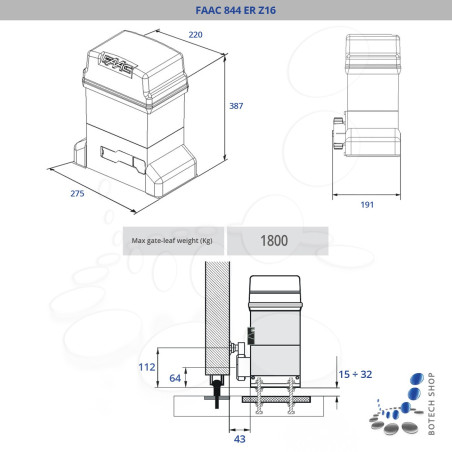 FAAC 844 ER Z16

FAAC

220

387

275

191

| Max gate-leaf weight (Kg) | 1800 |
|---|---|

112

64

15 ÷ 32

43

BOTECH SHOP