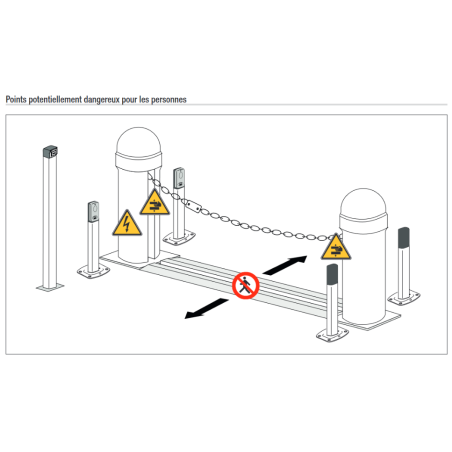 Points potentiellement dangereux pour les personnes