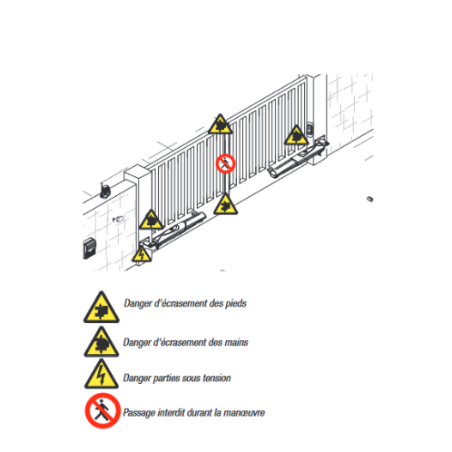 Danger d'écrasement des pieds

Danger d'écrasement des mains

Danger parties sous tension

Passage interdit durant la manœuvre