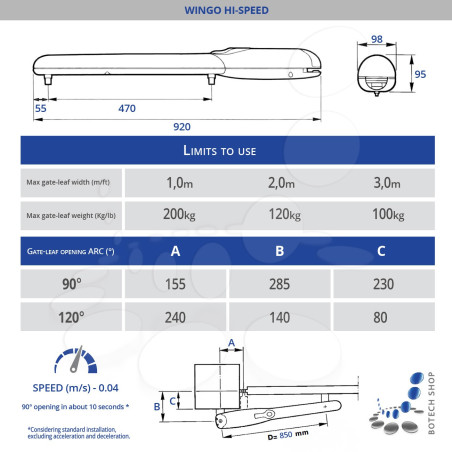 WINGO HI-SPEED

98

95

55

470

920

LIMITS TO USE

| Max gate-leaf width (m/ft) | 1,0m | 2,0m | 3,0m |
|---|---|---|---|
| Max gate-leaf weight (Kg/lb) | 200kg | 120kg | 100kg |

| GATE-LEAF OPENING ARC (°) | A | B | C |
|---|---|---|---|
| 90° | 155 | 285 | 230 |
| 120° | 240 | 140 | 80 |

SPEED (m/s) - 0.04

90° opening in about 10 seconds *

*Considering standard installation, excluding acceleration and deceleration.

A

B

C

D= 850 mm

BOTECH SHOP