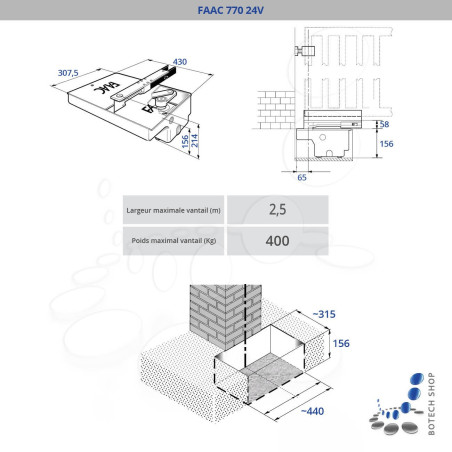 FAAC 770 24V

307,5
430
FAAC
FAAC
156
214

58
156
65

| Largeur maximale vantail (m) | 2,5 |
|---|---|
| Poids maximal vantail (Kg) | 400 |

~315
156
~440

BOTECH SHOP